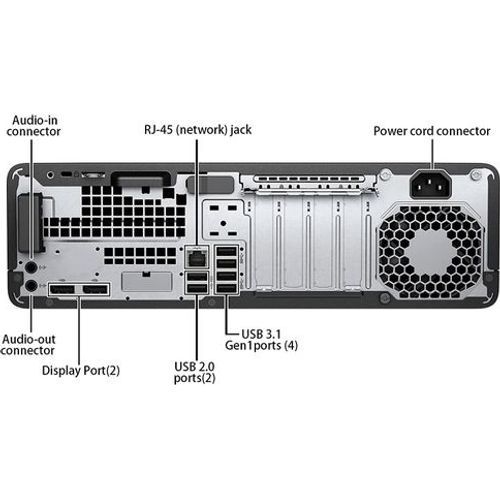 Audio-in connector

RJ-45 (network) jack

Power cord connector

Audio-out connector

Display Port(2)

USB 2.0 ports(2)

USB 3.1 Gen1ports (4)