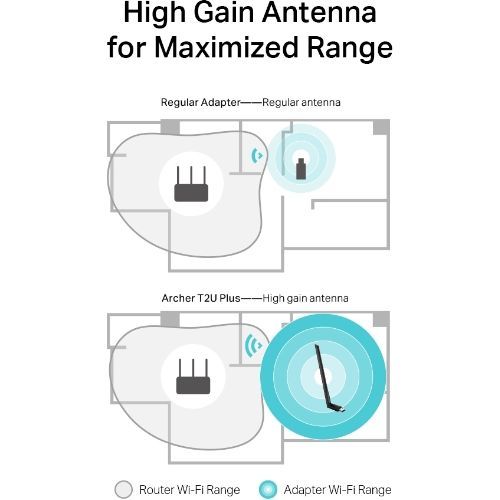 High Gain Antenna for Maximized Range

Regular Adapter——Regular antenna

Archer T2U Plus——High gain antenna

Router Wi-Fi Range

Adapter Wi-Fi Range